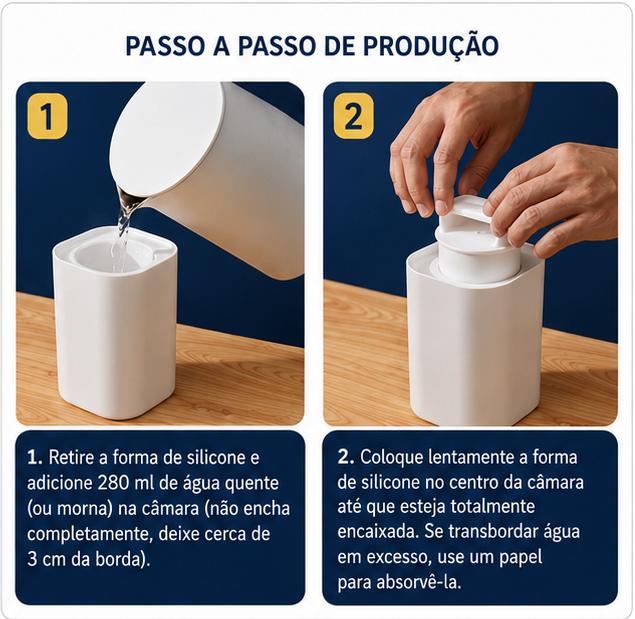 PASSO A PASSO DE PRODUÇÃO

1

2

1. Retire a forma de silicone e adicione 280 ml de água quente (ou morna) na câmara (não encha completamente, deixe cerca de 3 cm da borda).

2. Coloque lentamente a forma de silicone no centro da câmara até que esteja totalmente encaixada. Se transbordar água em excesso, use um papel para absorvê-la.