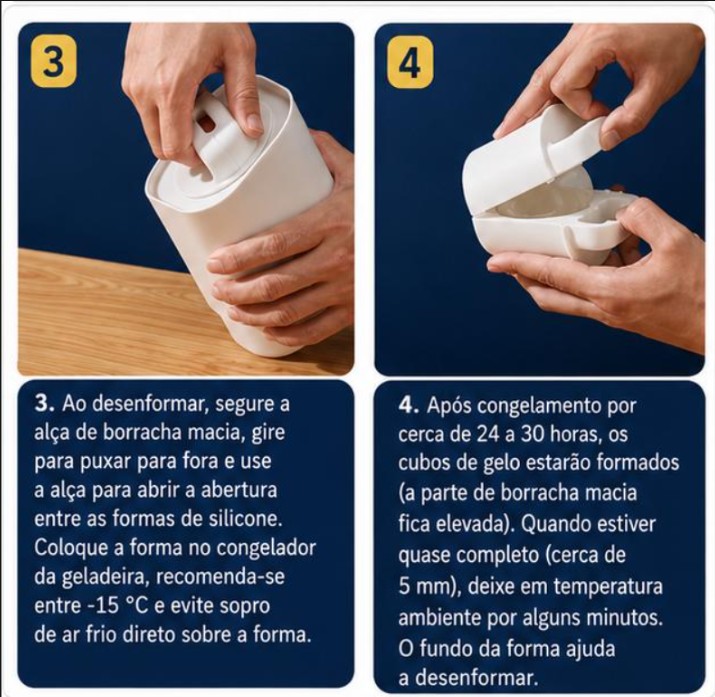 3

4

3. Ao desenformar, segure a alça de borracha macia, gire para puxar para fora e use a alça para abrir a abertura entre as formas de silicone. Coloque a forma no congelador da geladeira, recomenda-se entre -15 °C e evite sopro de ar frio direto sobre a forma.

4. Após congelamento por cerca de 24 a 30 horas, os cubos de gelo estarão formados (a parte de borracha macia fica elevada). Quando estiver quase completo (cerca de 5 mm), deixe em temperatura ambiente por alguns minutos. O fundo da forma ajuda a desenformar.